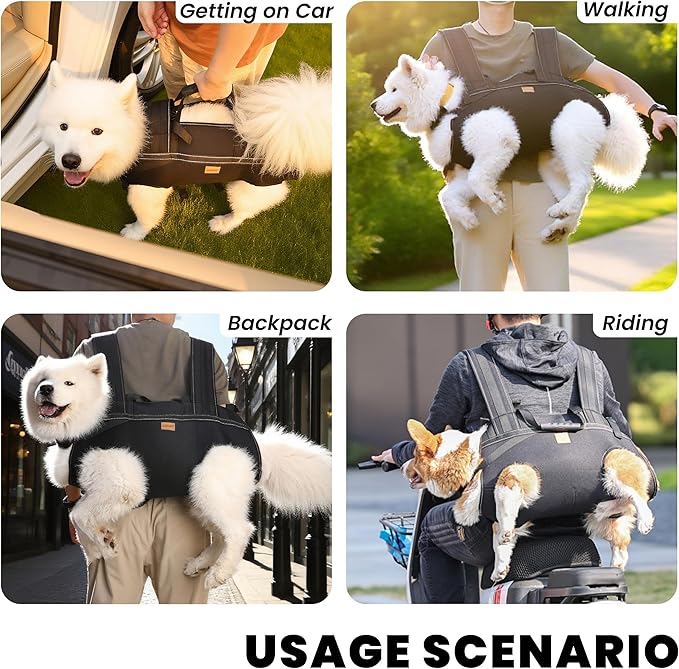 Getting on Car

Walking

Backpack

Riding

USAGE SCENARIO