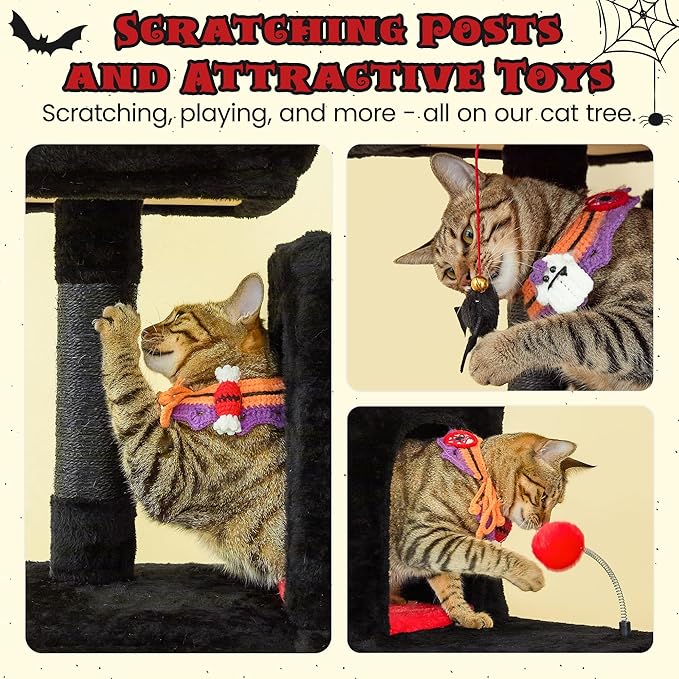 SCRATCHING POSTS AND ATTRACTIVE TOYS

Scratching, playing, and more - all on our cat tree.