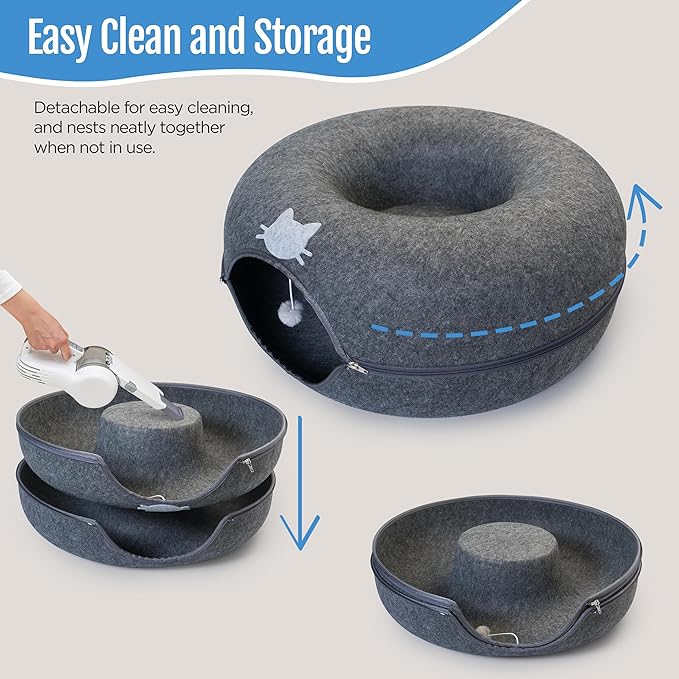 Easy Clean and Storage

Detachable for easy cleaning, and nests neatly together when not in use.