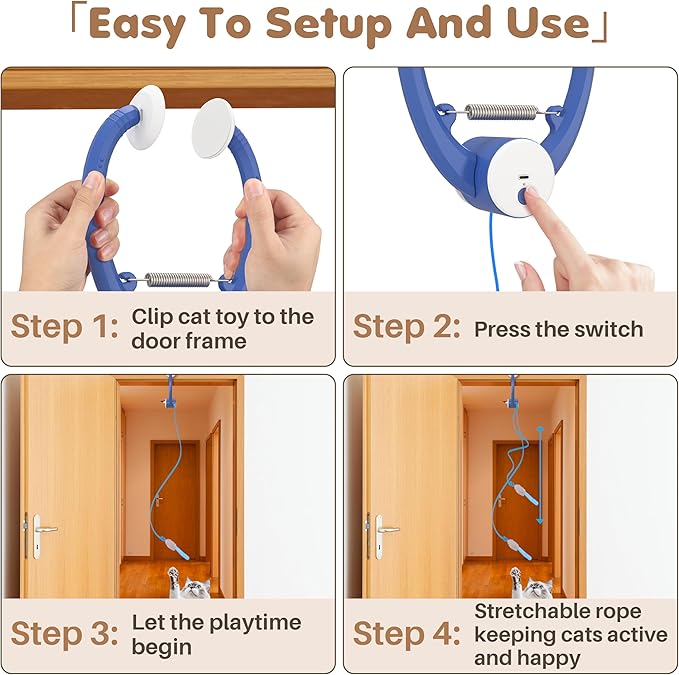 「Easy To Setup And Use」

Step 1: Clip cat toy to the door frame

Step 2: Press the switch

Step 3: Let the playtime begin

Step 4: Stretchable rope keeping cats active and happy