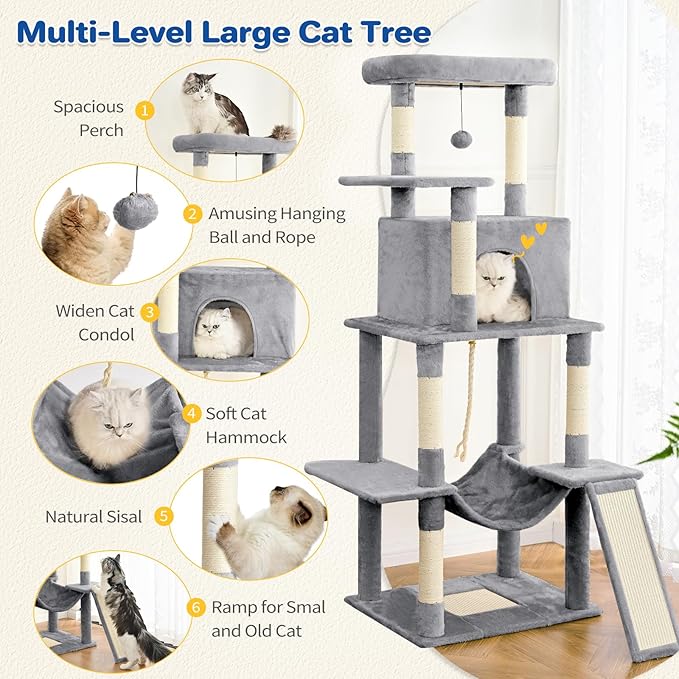 Multi-Level Large Cat Tree

Spacious Perch 1

2 Amusing Hanging Ball and Rope

Widen Cat Condol 3

4 Soft Cat Hammock

Natural Sisal 5

6 Ramp for Smal and Old Cat