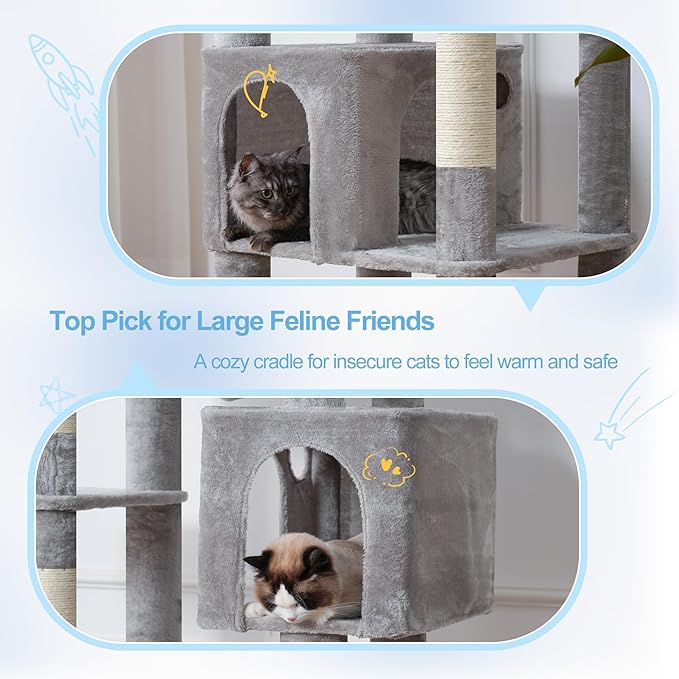 Top Pick for Large Feline Friends

A cozy cradle for insecure cats to feel warm and safe