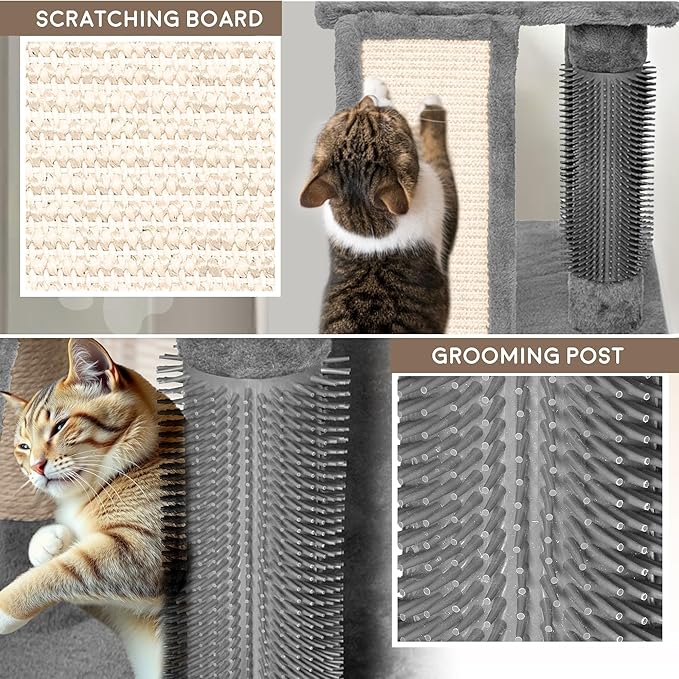 SCRATCHING BOARD

GROOMING POST