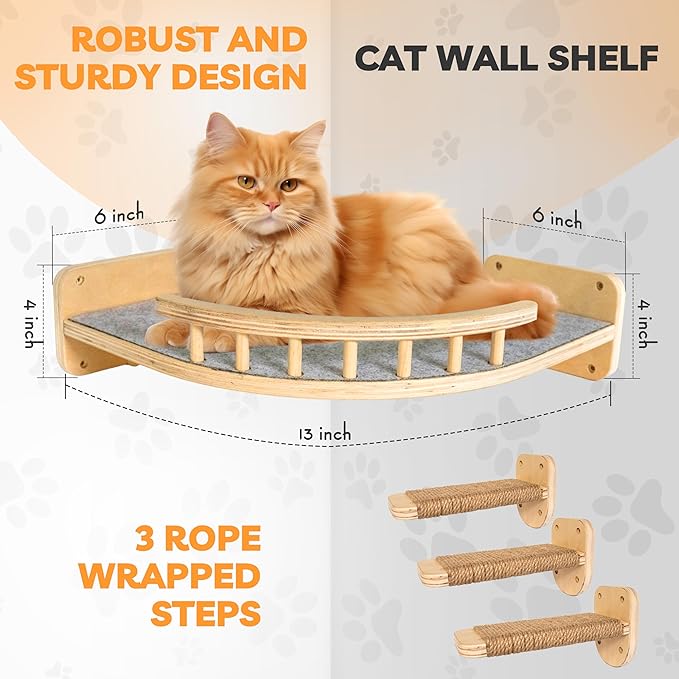 ROBUST AND STURDY DESIGN

CAT WALL SHELF

6 inch

6 inch

4 inch

4 inch

13 inch

3 ROPE WRAPPED STEPS