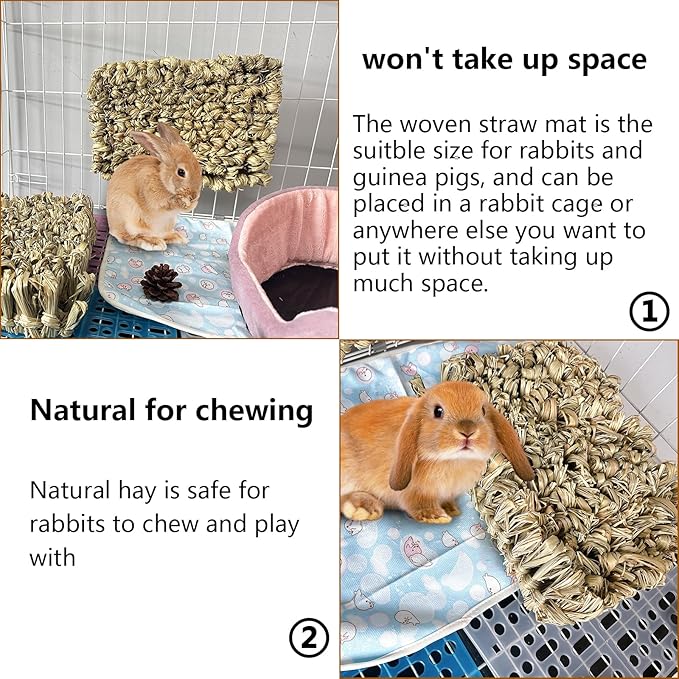 won't take up space

The woven straw mat is the suitble size for rabbits and guinea pigs, and can be placed in a rabbit cage or anywhere else you want to put it without taking up much space.

①

Natural for chewing

Natural hay is safe for rabbits to chew and play with

②