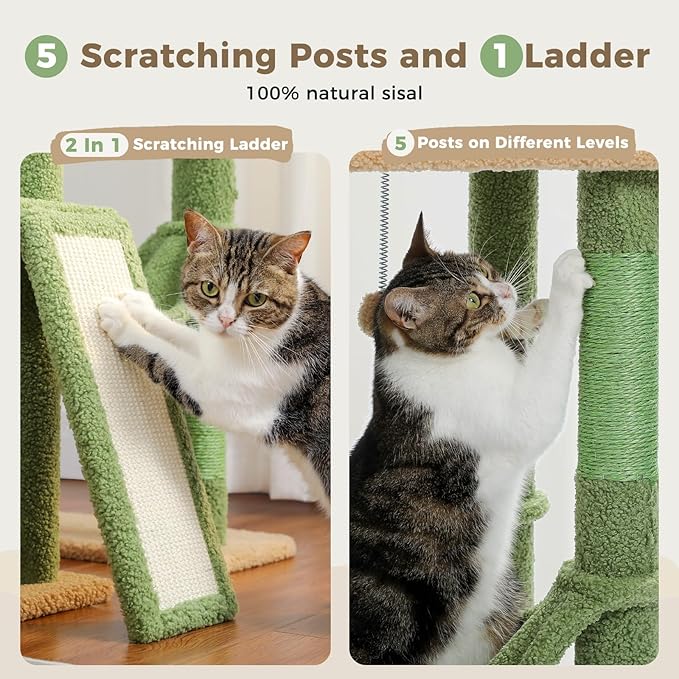 5 Scratching Posts and 1 Ladder
100% natural sisal

2 In 1 Scratching Ladder

5 Posts on Different Levels