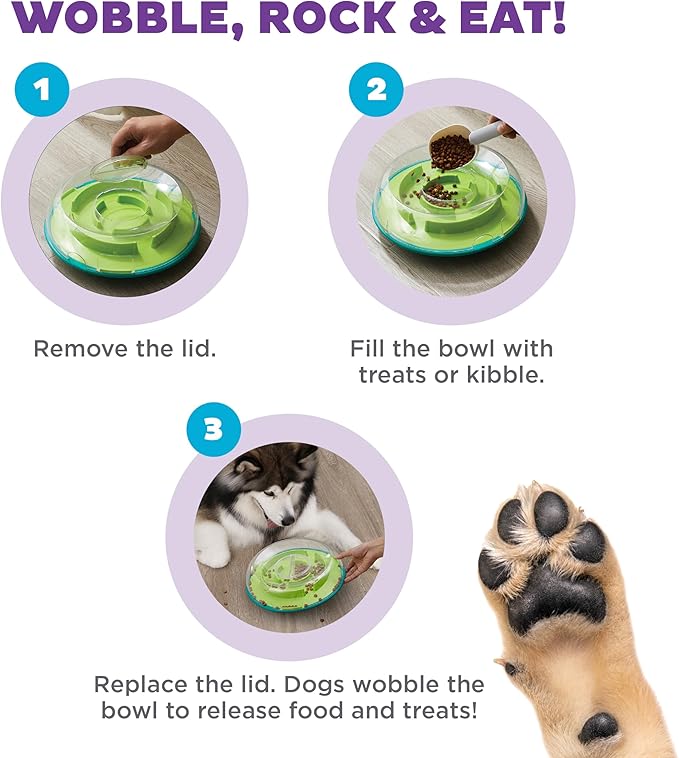 WOBBLE, ROCK & EAT!

1

Remove the lid.

2

Fill the bowl with treats or kibble.

3

Replace the lid. Dogs wobble the bowl to release food and treats!