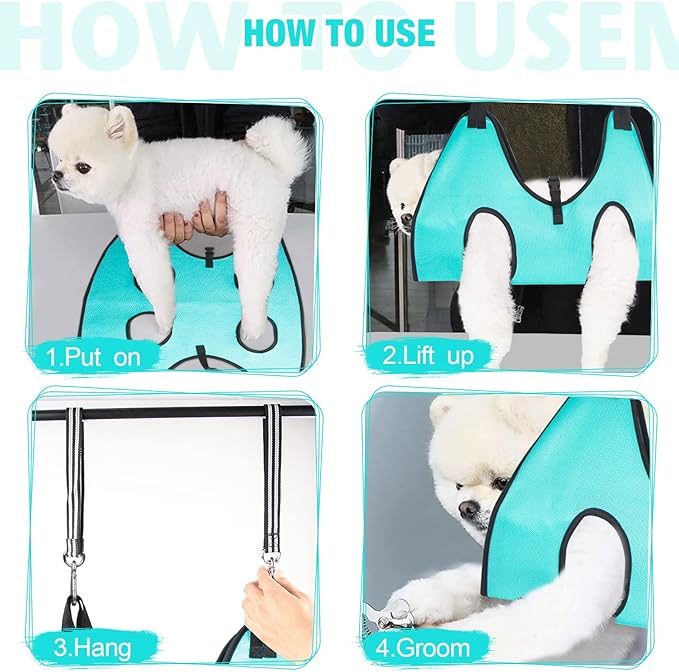 HOW TO USE

HOW TO USE

1.Put on

2.Lift up

3.Hang

4.Groom