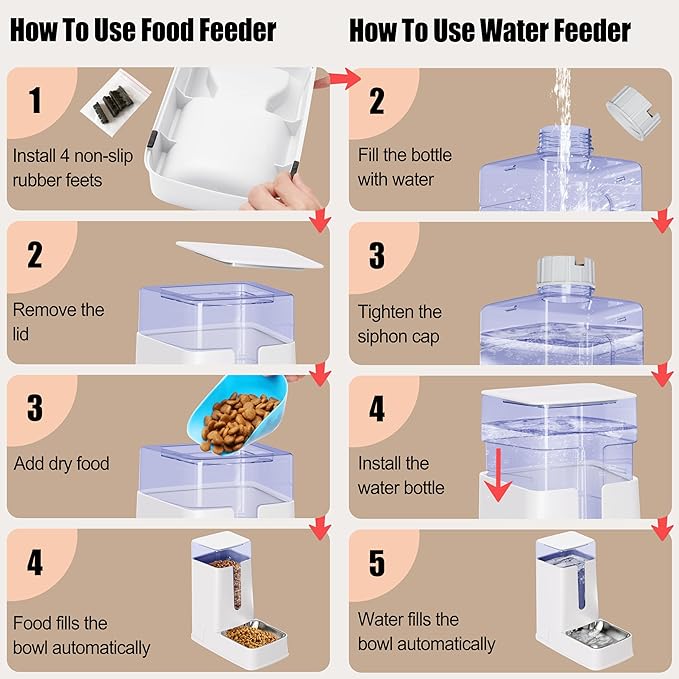 How To Use Food Feeder

1
Install 4 non-slip rubber feets

2
Remove the lid

3
Add dry food

4
Food fills the bowl automatically

How To Use Water Feeder

2
Fill the bottle with water

3
Tighten the siphon cap

4
Install the water bottle

5
Water fills the bowl automatically