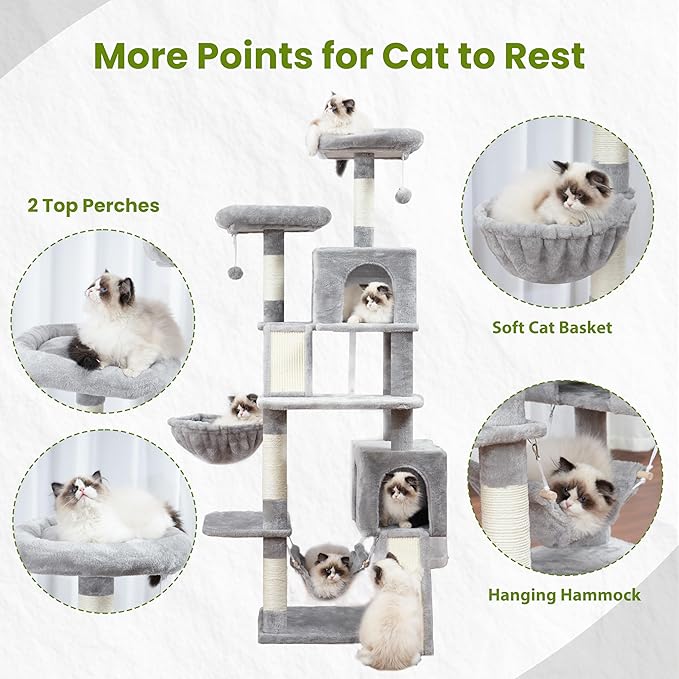 More Points for Cat to Rest

2 Top Perches

Soft Cat Basket

Hanging Hammock