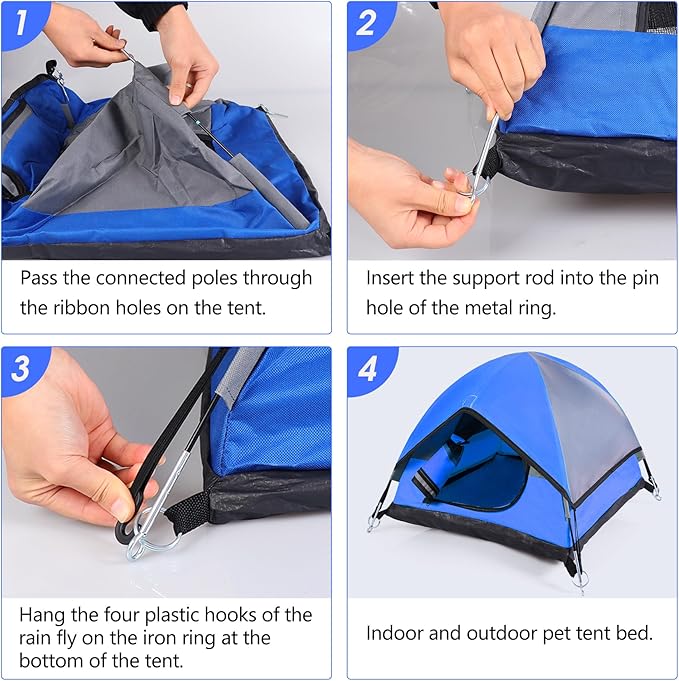 1

Pass the connected poles through the ribbon holes on the tent.

2

Insert the support rod into the pin hole of the metal ring.

3

Hang the four plastic hooks of the rain fly on the iron ring at the bottom of the tent.

4

Indoor and outdoor pet tent bed.