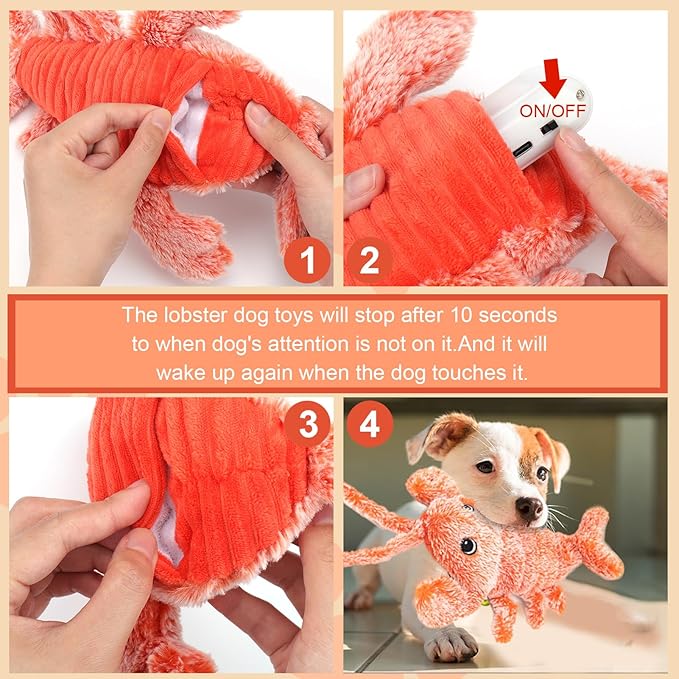 ON/OFF

1

2

The lobster dog toys will stop after 10 seconds to when dog's attention is not on it.And it will wake up again when the dog touches it.

3

4