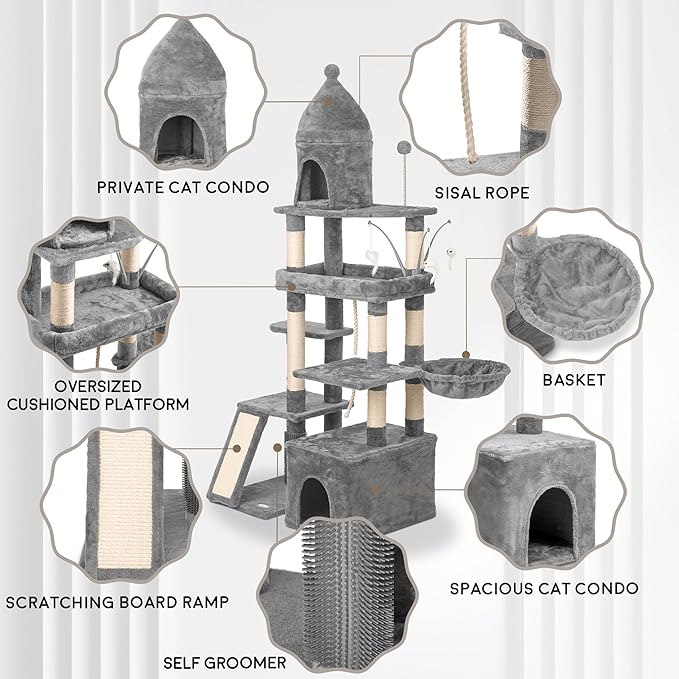 PRIVATE CAT CONDO

SISAL ROPE

OVERSIZED CUSHIONED PLATFORM

BASKET

SCRATCHING BOARD RAMP

SPACIOUS CAT CONDO

SELF GROOMER