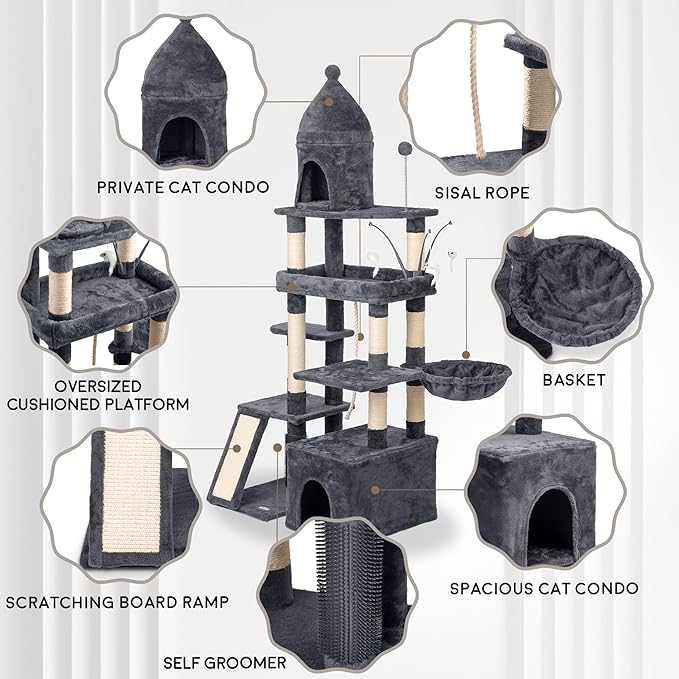 PRIVATE CAT CONDO

SISAL ROPE

OVERSIZED CUSHIONED PLATFORM

BASKET

SCRATCHING BOARD RAMP

SPACIOUS CAT CONDO

SELF GROOMER