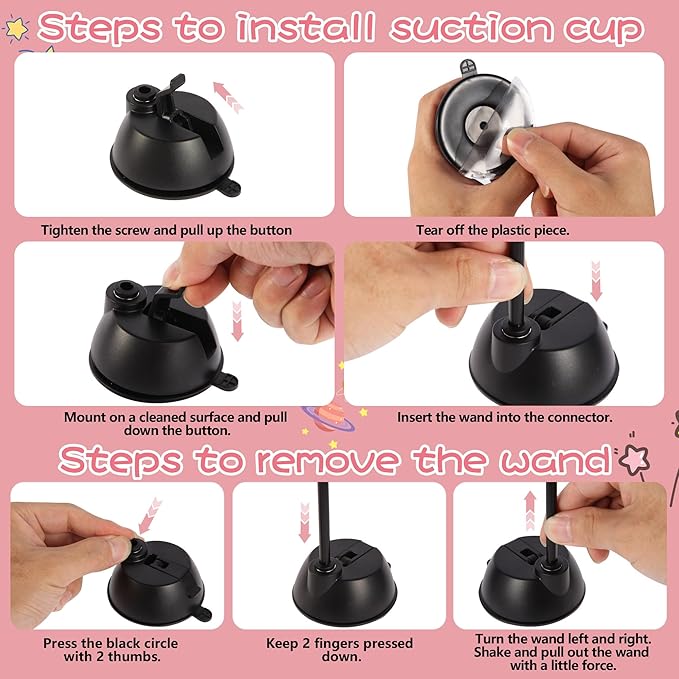 Steps to install suction cup

Tighten the screw and pull up the button

Tear off the plastic piece.

Mount on a cleaned surface and pull down the button.

Insert the wand into the connector.

Steps to remove the wand

Press the black circle with 2 thumbs.

Keep 2 fingers pressed down.

Turn the wand left and right. Shake and pull out the wand with a little force.