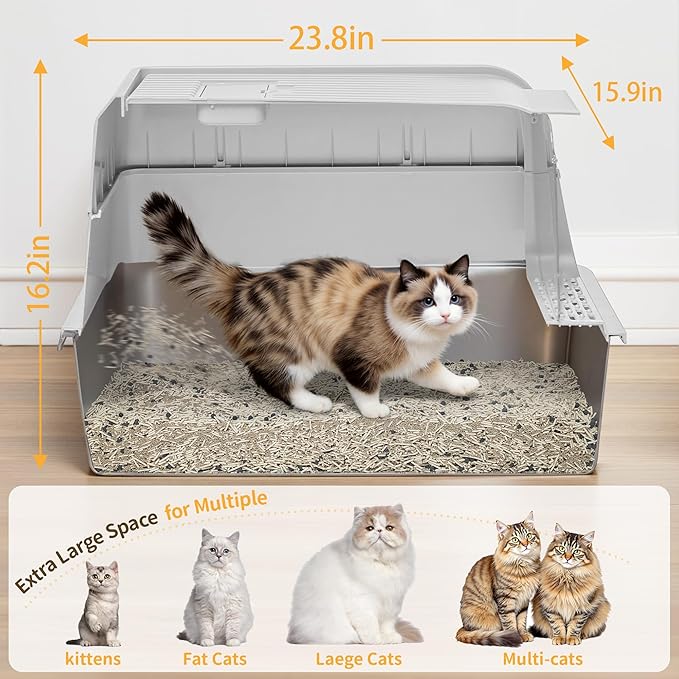 23.8in

15.9in

16.2in

Extra Large Space for Multiple

kittens

Fat Cats

Laege Cats

Multi-cats