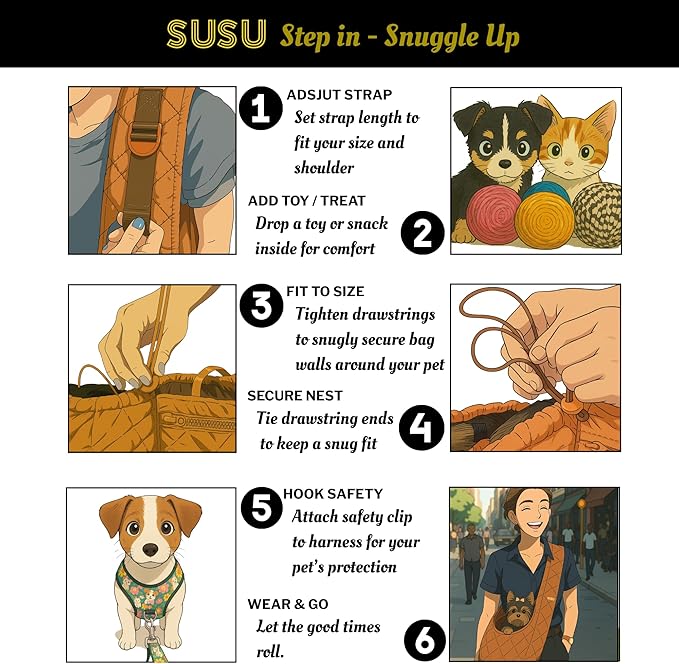 SUSU Step in - Snuggle Up

1 ADSJUT STRAP
Set strap length to fit your size and shoulder

ADD TOY / TREAT
Drop a toy or snack inside for comfort 2

3 FIT TO SIZE
Tighten drawstrings to snugly secure bag walls around your pet

SECURE NEST
Tie drawstring ends to keep a snug fit 4

5 HOOK SAFETY
Attach safety clip to harness for your pet's protection

WEAR & GO
Let the good times roll. 6