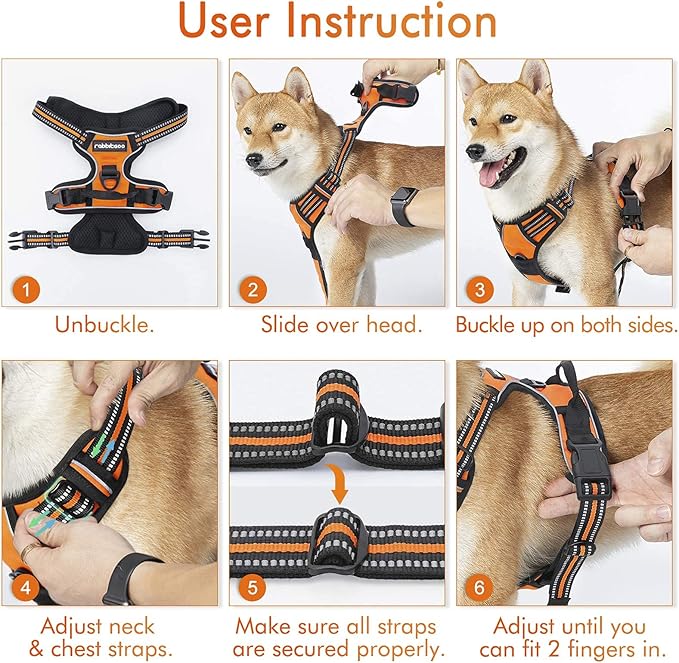 User Instruction

rabbitgoo

1

Unbuckle.

2

Slide over head.

3

Buckle up on both sides.

4

Adjust neck & chest straps.

5

Make sure all straps are secured properly.

6

Adjust until you can fit 2 fingers in.