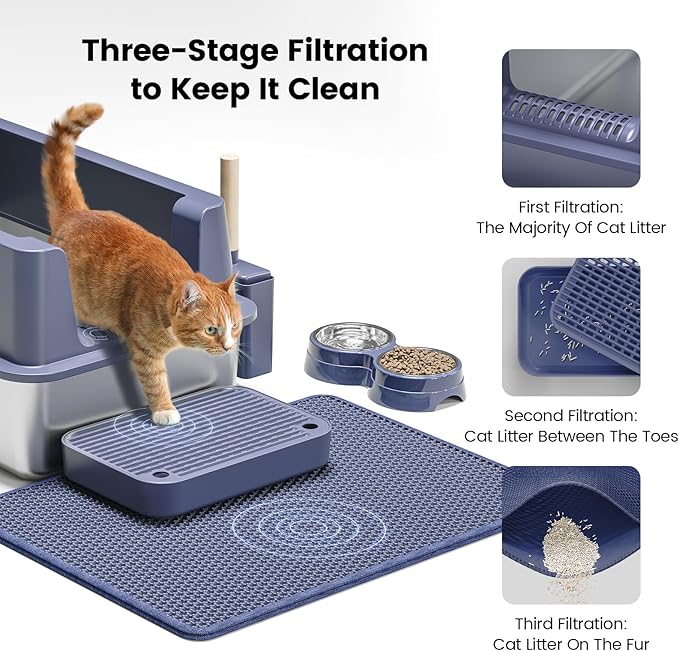 Three-Stage Filtration to Keep It Clean

First Filtration:
The Majority Of Cat Litter

Second Filtration:
Cat Litter Between The Toes

Third Filtration:
Cat Litter On The Fur