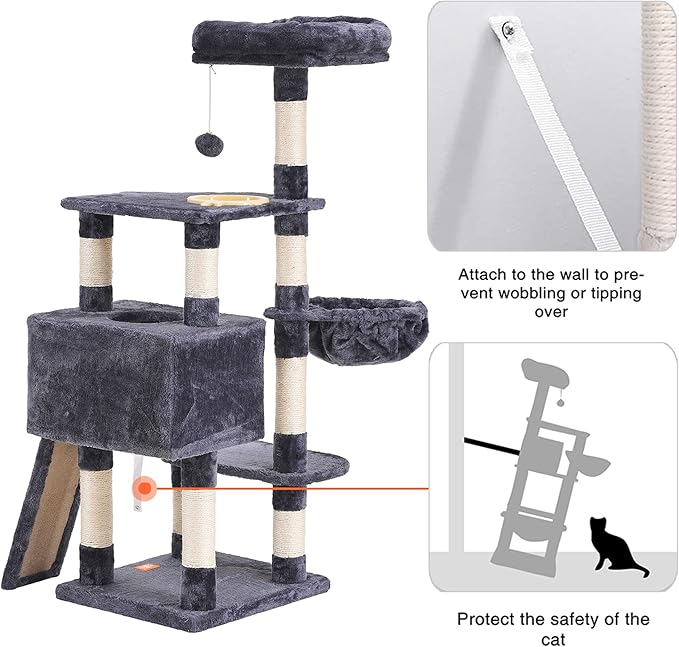 Attach to the wall to prevent wobbling or tipping over

Protect the safety of the cat