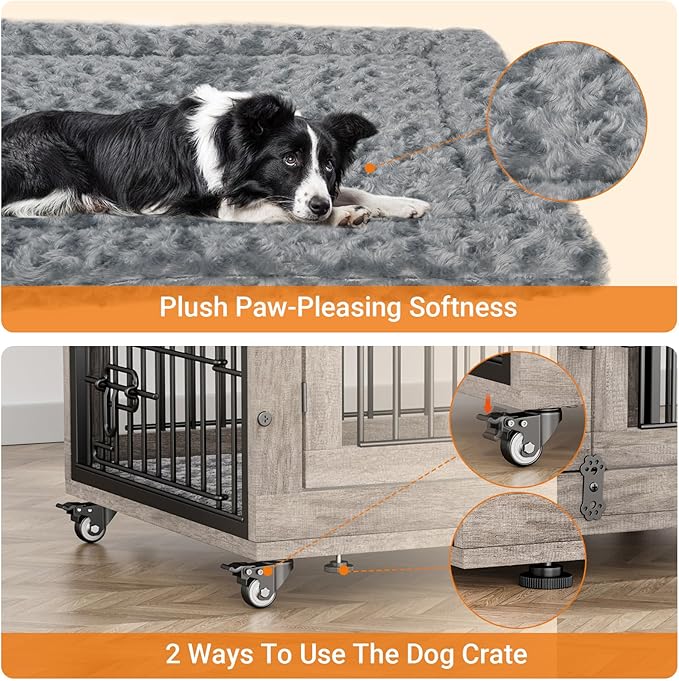 Plush Paw-Pleasing Softness

2 Ways To Use The Dog Crate