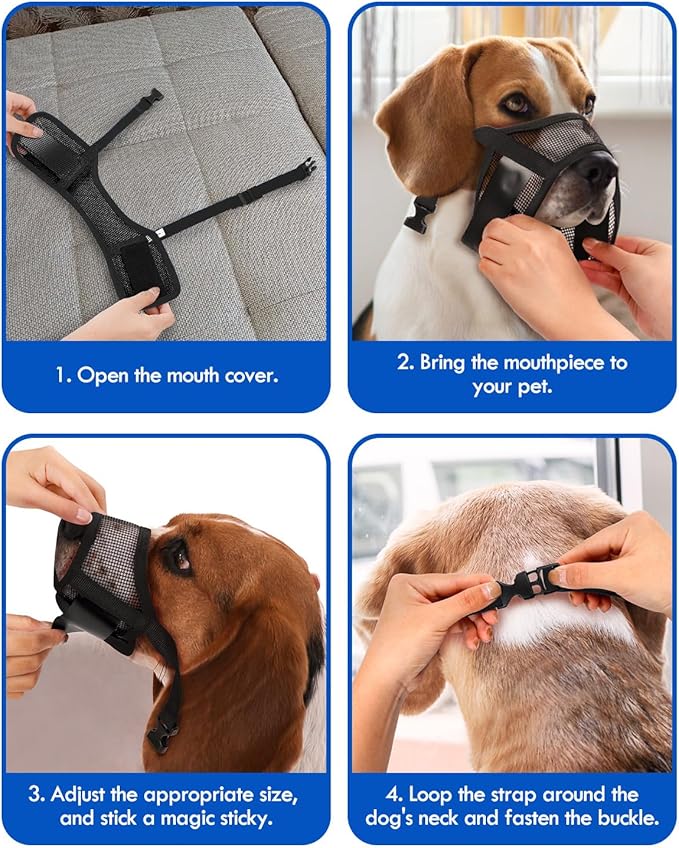 1. Open the mouth cover.

2. Bring the mouthpiece to your pet.

3. Adjust the appropriate size, and stick a magic sticky.

4. Loop the strap around the dog's neck and fasten the buckle.