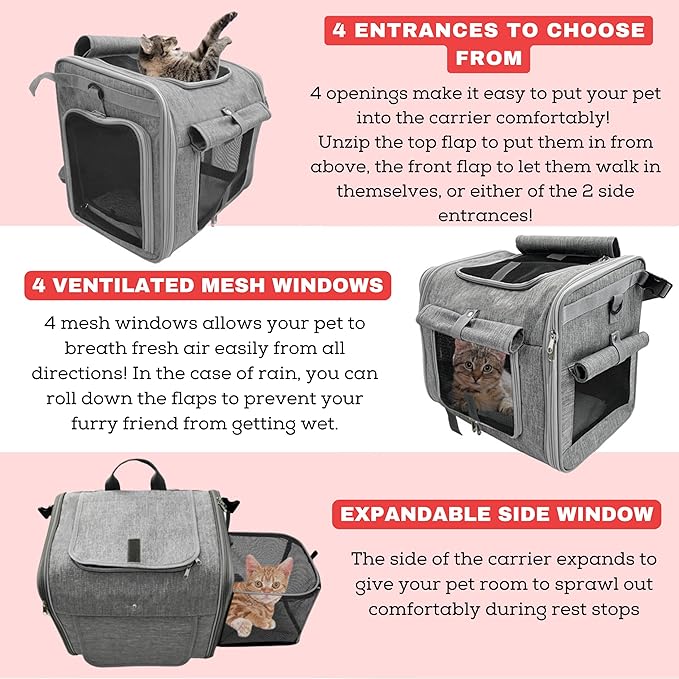 4 ENTRANCES TO CHOOSE FROM

4 openings make it easy to put your pet into the carrier comfortably! Unzip the top flap to put them in from above, the front flap to let them walk in themselves, or either of the 2 side entrances!

4 VENTILATED MESH WINDOWS

4 mesh windows allows your pet to breath fresh air easily from all directions! In the case of rain, you can roll down the flaps to prevent your furry friend from getting wet.

EXPANDABLE SIDE WINDOW

The side of the carrier expands to give your pet room to sprawl out comfortably during rest stops