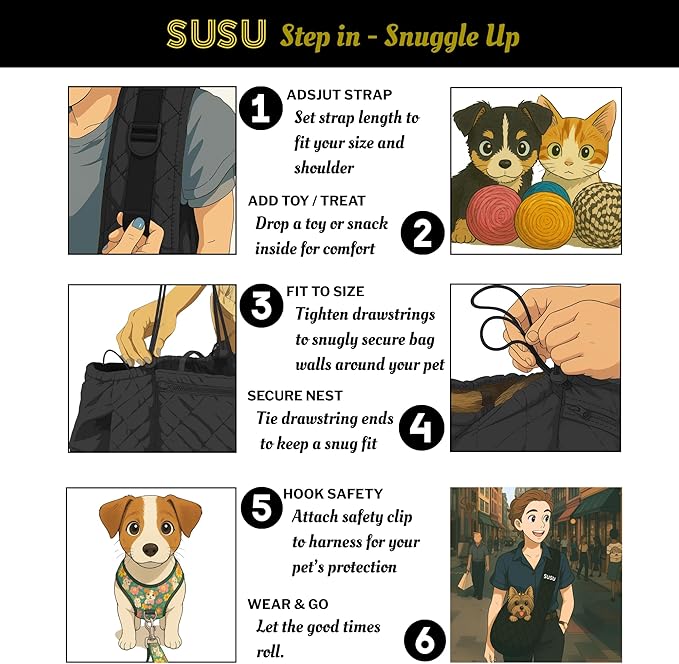 SUSU Step in - Snuggle Up

1 ADSJUT STRAP
Set strap length to fit your size and shoulder

ADD TOY / TREAT
Drop a toy or snack inside for comfort 2

3 FIT TO SIZE
Tighten drawstrings to snugly secure bag walls around your pet

SECURE NEST
Tie drawstring ends to keep a snug fit 4

5 HOOK SAFETY
Attach safety clip to harness for your pet's protection

WEAR & GO
Let the good times roll. 6

SUSU