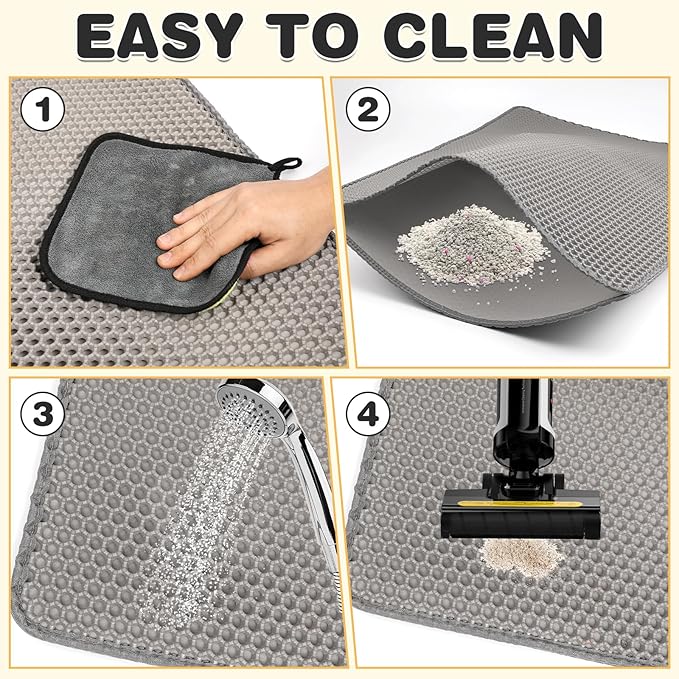 EASY TO CLEAN

1

2

3

4