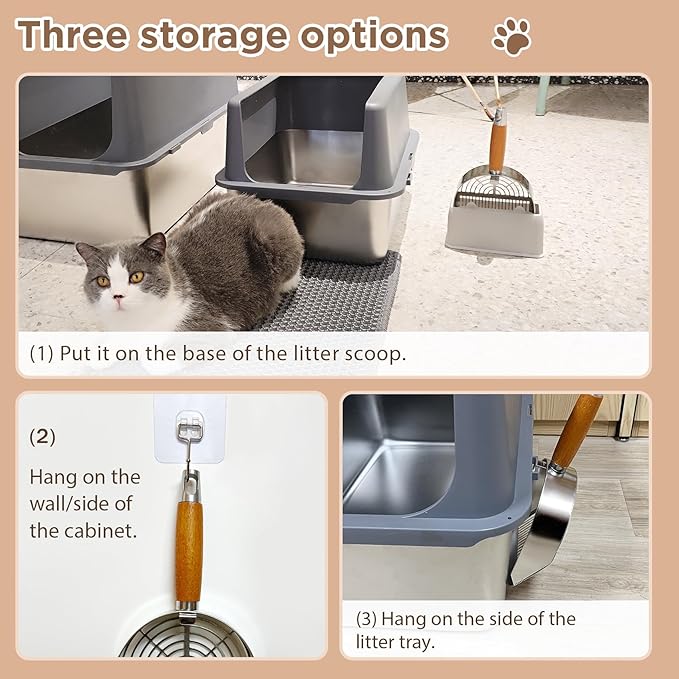 Three storage options

(1) Put it on the base of the litter scoop.

(2)

Hang on the wall/side of the cabinet.

(3) Hang on the side of the litter tray.