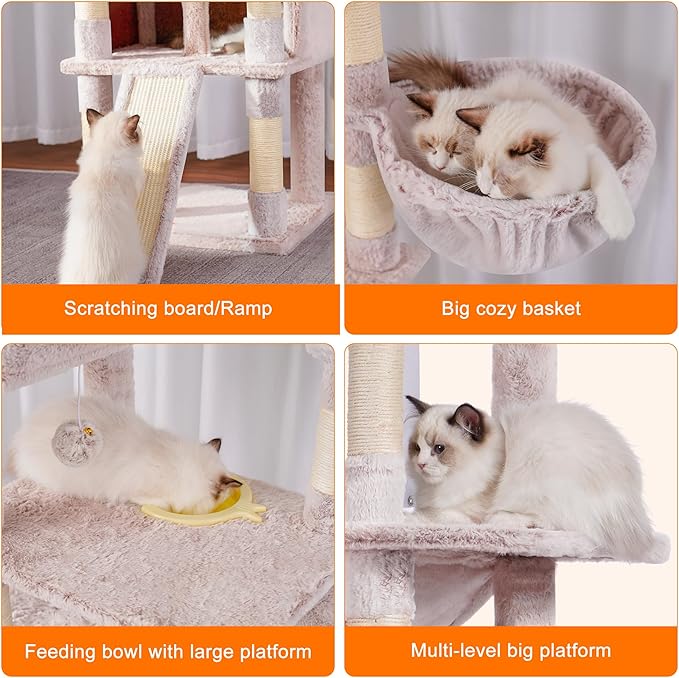 Scratching board/Ramp

Big cozy basket

Feeding bowl with large platform

Multi-level big platform