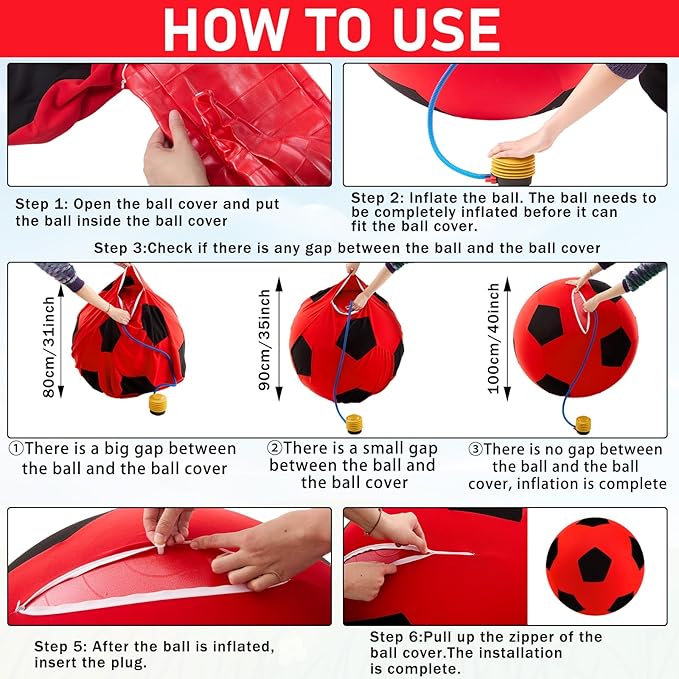 HOW TO USE

Step 1: Open the ball cover and put the ball inside the ball cover

Step 2: Inflate the ball. The ball needs to be completely inflated before it can fit the ball cover.

Step 3:Check if there is any gap between the ball and the ball cover

80cm/31inch

90cm/35inch

100cm/40inch

①There is a big gap between the ball and the ball cover

②There is a small gap between the ball and the ball cover

③There is no gap between the ball and the ball cover, inflation is complete

Step 5: After the ball is inflated, insert the plug.

Step 6:Pull up the zipper of the ball cover.The installation is complete.