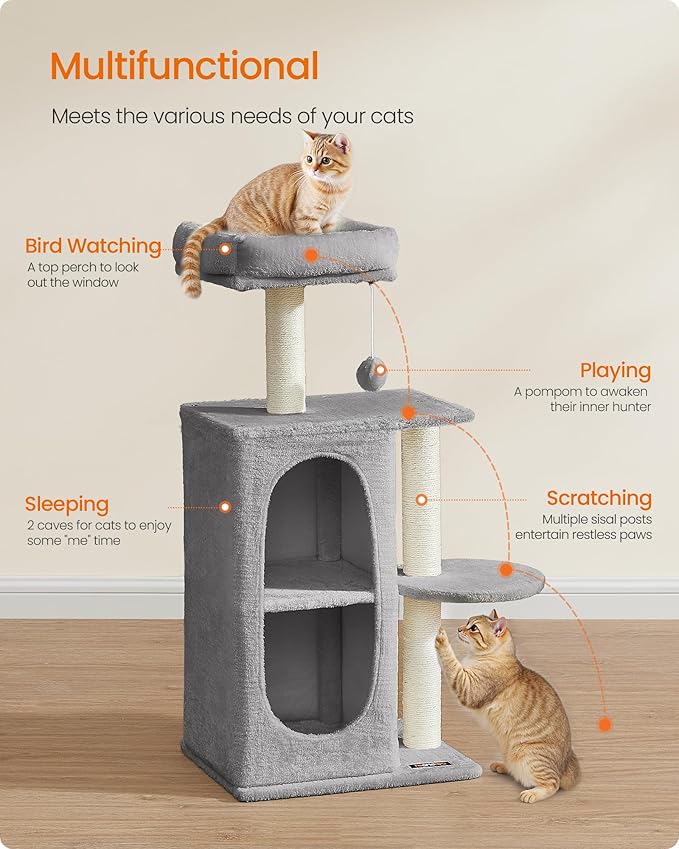 Multifunctional

Meets the various needs of your cats

Bird Watching
A top perch to look out the window

Playing
A pompom to awaken their inner hunter

Sleeping
2 caves for cats to enjoy some "me" time

Scratching
Multiple sisal posts entertain restless paws