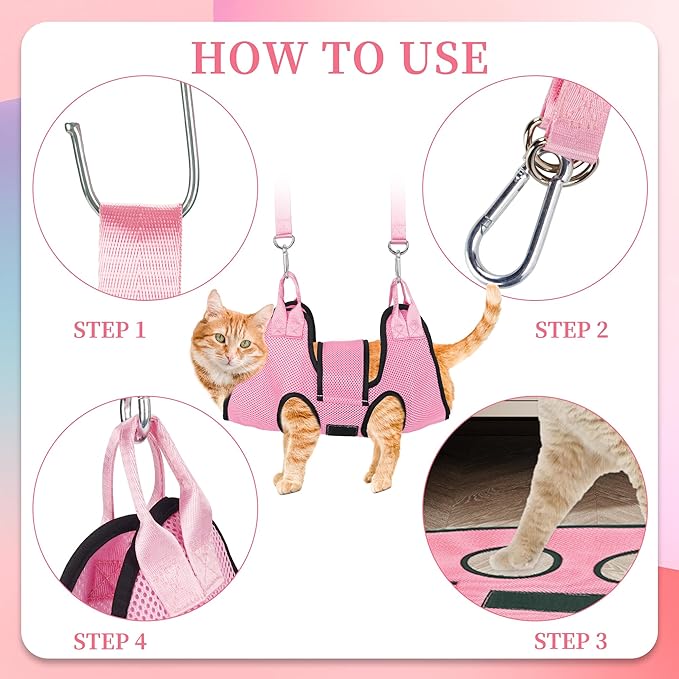 HOW TO USE

STEP 1

STEP 2

STEP 4

STEP 3