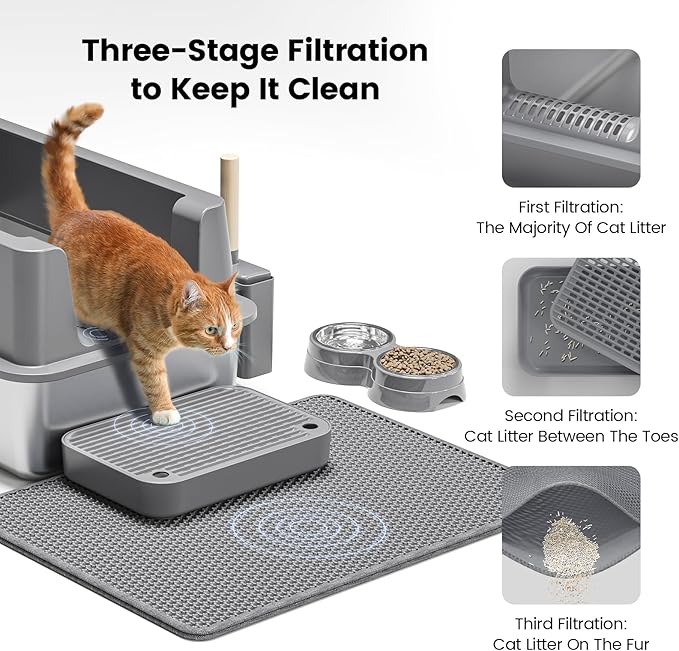 Three-Stage Filtration to Keep It Clean

First Filtration:
The Majority Of Cat Litter

Second Filtration:
Cat Litter Between The Toes

Third Filtration:
Cat Litter On The Fur