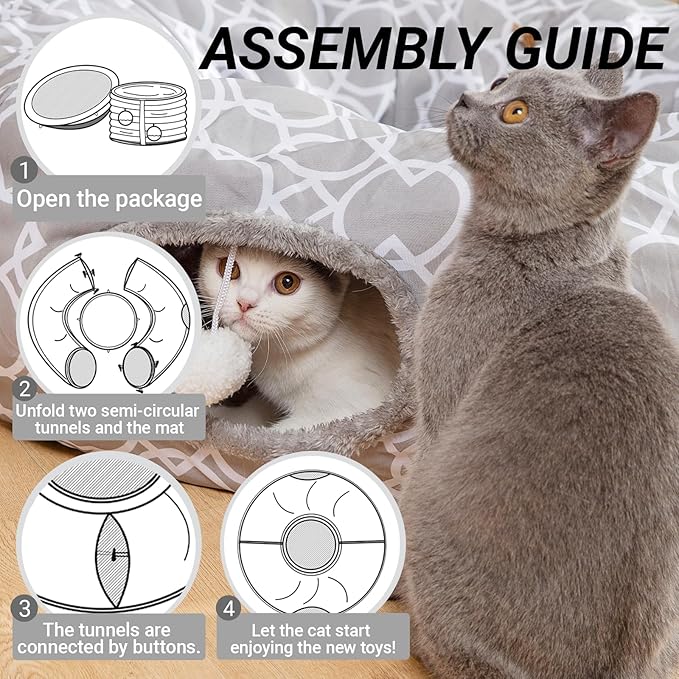 ASSEMBLY GUIDE

1
Open the package

2
Unfold two semi-circular tunnels and the mat

3
The tunnels are connected by buttons.

4
Let the cat start enjoying the new toys!