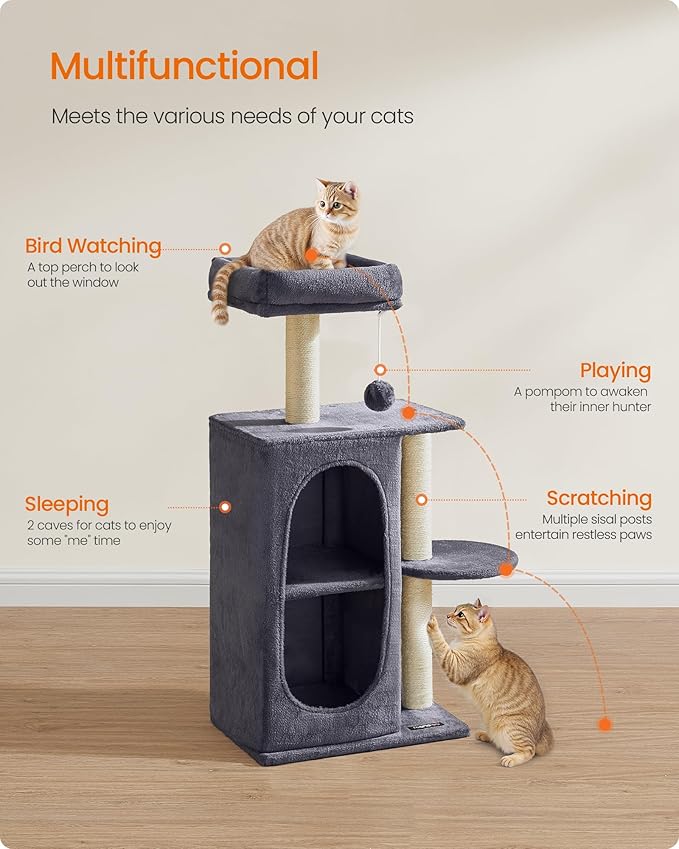 Multifunctional

Meets the various needs of your cats

Bird Watching
A top perch to look out the window

Playing
A pompom to awaken their inner hunter

Sleeping
2 caves for cats to enjoy some "me" time

Scratching
Multiple sisal posts entertain restless paws