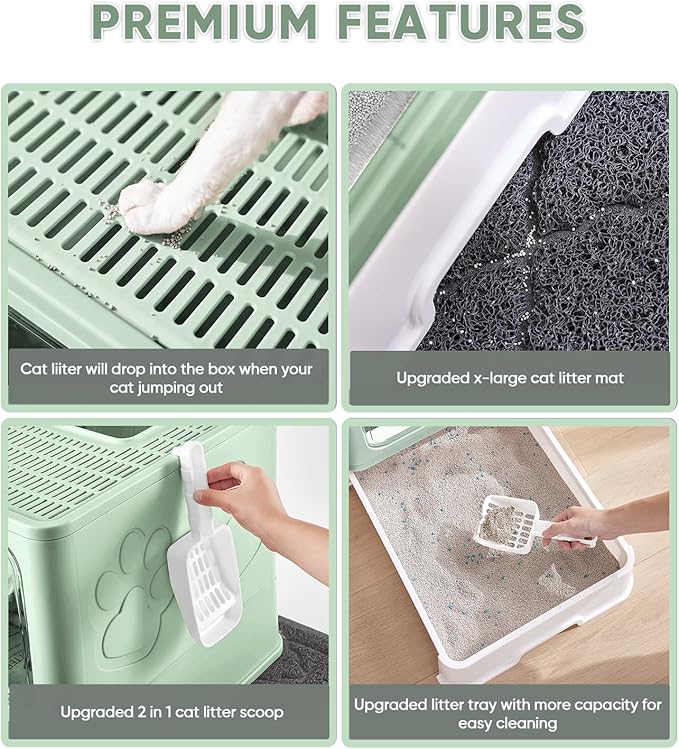 PREMIUM FEATURES

Cat liiter will drop into the box when your cat jumping out

Upgraded x-large cat litter mat

Upgraded 2 in 1 cat litter scoop

Upgraded litter tray with more capacity for easy cleaning