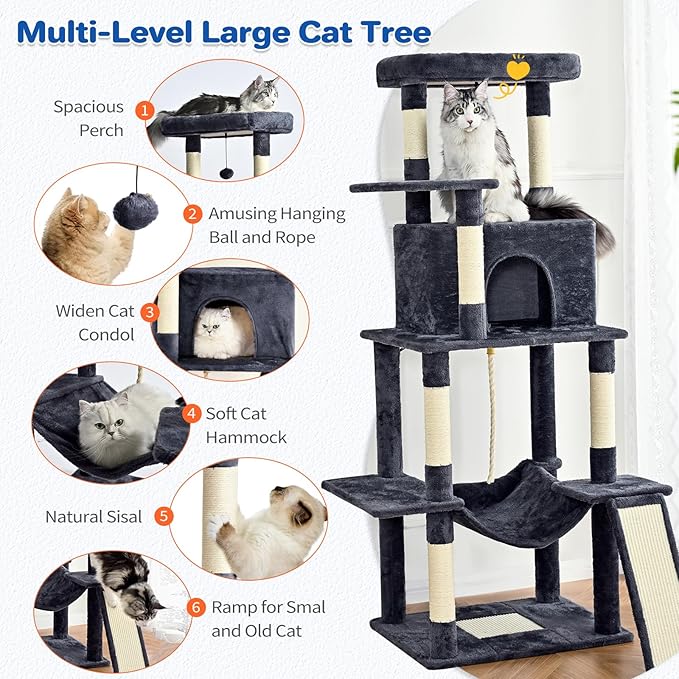 Multi-Level Large Cat Tree

Spacious Perch 1

2 Amusing Hanging Ball and Rope

Widen Cat Condol 3

4 Soft Cat Hammock

Natural Sisal 5

6 Ramp for Smal and Old Cat