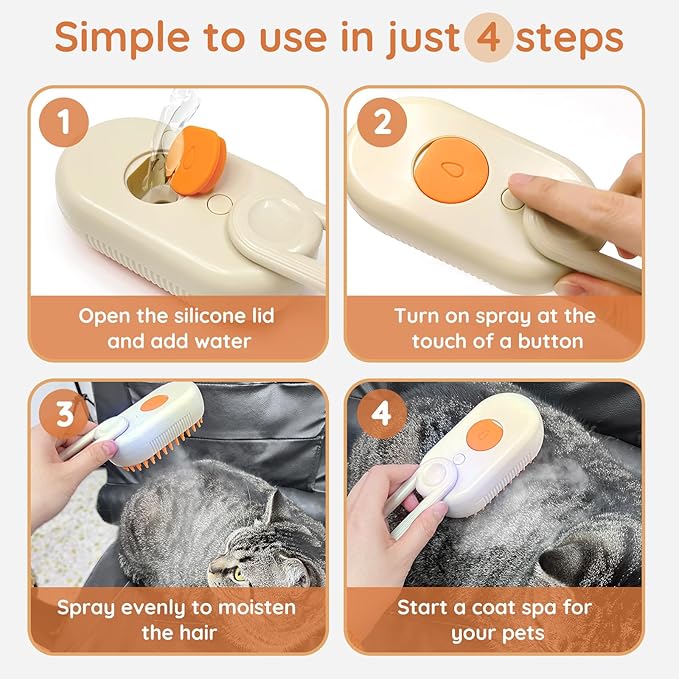 Simple to use in just 4 steps

1
Open the silicone lid and add water

2
Turn on spray at the touch of a button

3
Spray evenly to moisten the hair

4
Start a coat spa for your pets