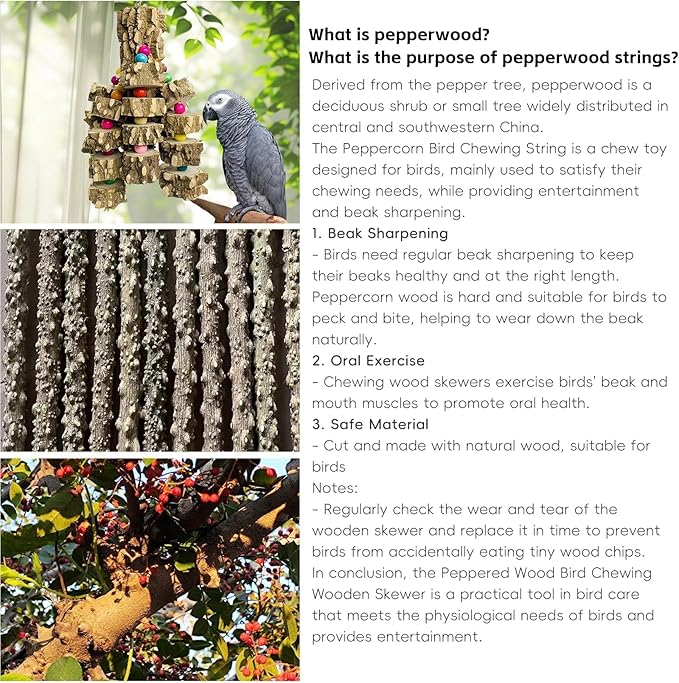 What is pepperwood?
What is the purpose of pepperwood strings?

Derived from the pepper tree, pepperwood is a deciduous shrub or small tree widely distributed in central and southwestern China.
The Peppercorn Bird Chewing String is a chew toy designed for birds, mainly used to satisfy their chewing needs, while providing entertainment and beak sharpening.
1. Beak Sharpening
- Birds need regular beak sharpening to keep their beaks healthy and at the right length. Peppercorn wood is hard and suitable for birds to peck and bite, helping to wear down the beak naturally.
2. Oral Exercise
- Chewing wood skewers exercise birds' beak and mouth muscles to promote oral health.
3. Safe Material
- Cut and made with natural wood, suitable for birds
Notes:
- Regularly check the wear and tear of the wooden skewer and replace it in time to prevent birds from accidentally eating tiny wood chips.
In conclusion, the Peppered Wood Bird Chewing Wooden Skewer is a practical tool in bird care that meets the physiological needs of birds and provides entertainment.