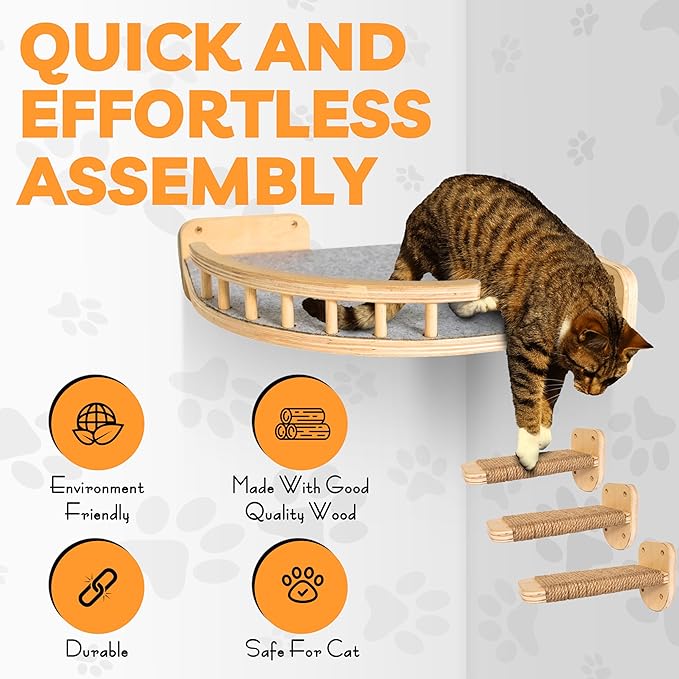 QUICK AND EFFORTLESS ASSEMBLY

Environment Friendly

Made With Good Quality Wood

Durable

Safe For Cat