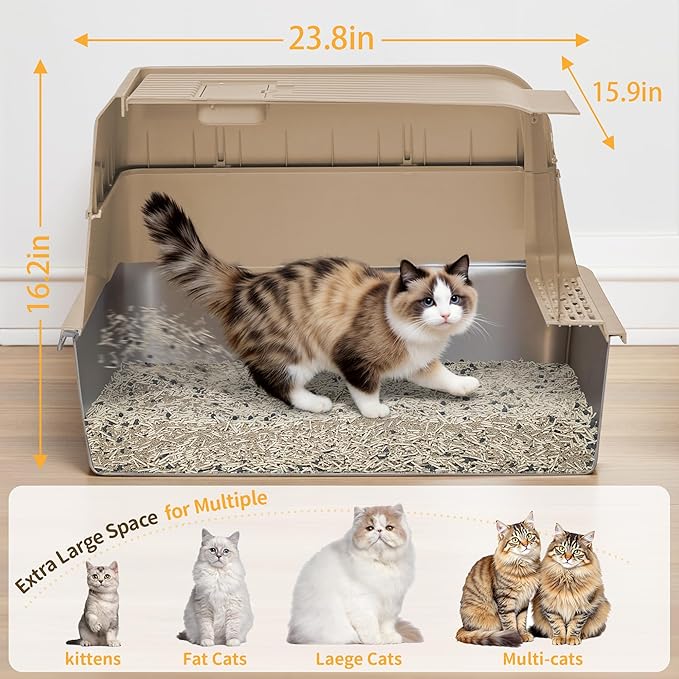 23.8in

15.9in

16.2in

Extra Large Space for Multiple

kittens

Fat Cats

Laege Cats

Multi-cats