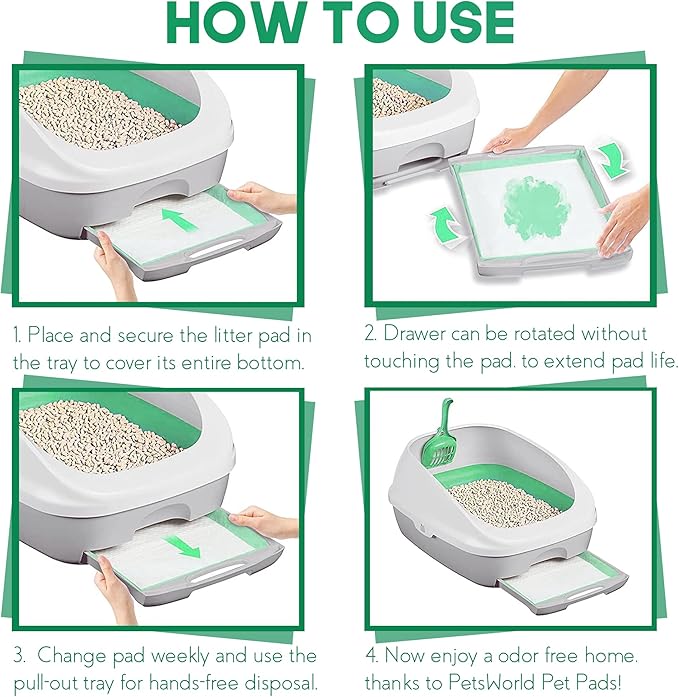 HOW TO USE

1. Place and secure the litter pad in the tray to cover its entire bottom.

2. Drawer can be rotated without touching the pad. to extend pad life.

3. Change pad weekly and use the pull-out tray for hands-free disposal.

4. Now enjoy a odor free home. thanks to PetsWorld Pet Pads!