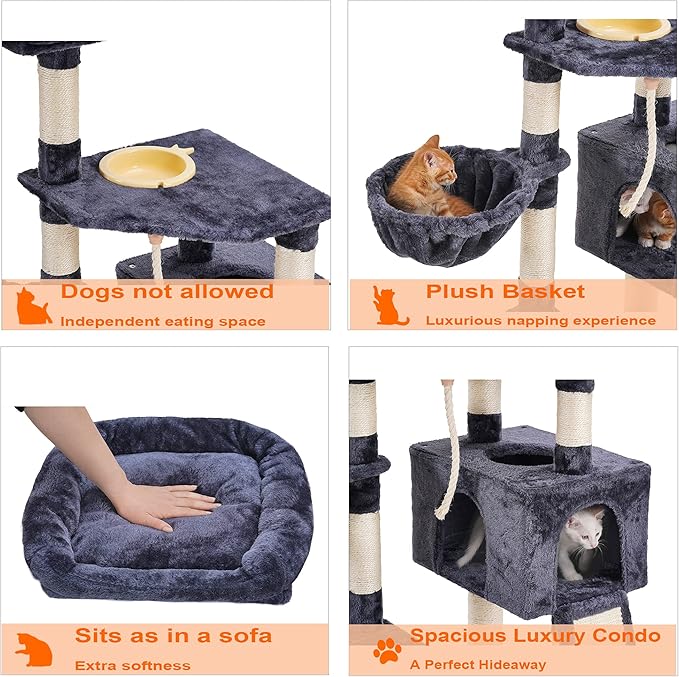 Dogs not allowed
Independent eating space

Plush Basket
Luxurious napping experience

Sits as in a sofa
Extra softness

Spacious Luxury Condo
A Perfect Hideaway