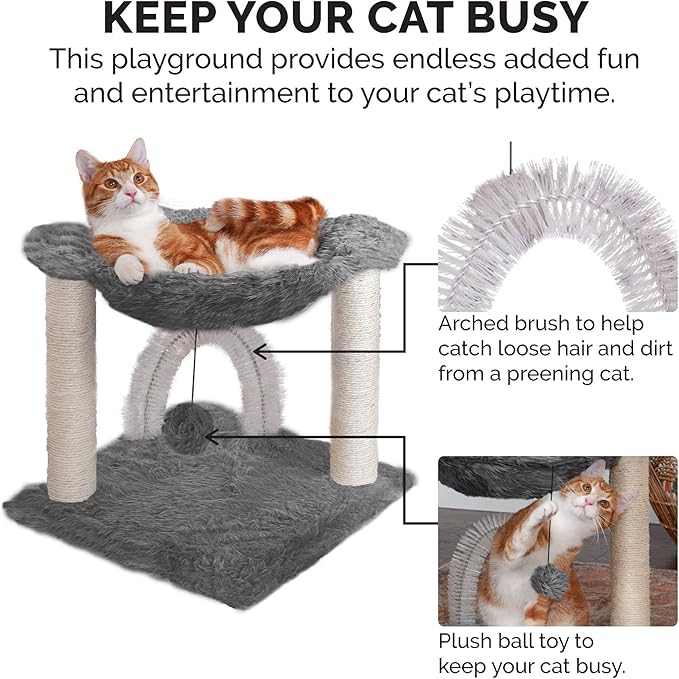 KEEP YOUR CAT BUSY

This playground provides endless added fun and entertainment to your cat's playtime.

Arched brush to help catch loose hair and dirt from a preening cat.

Plush ball toy to keep your cat busy.