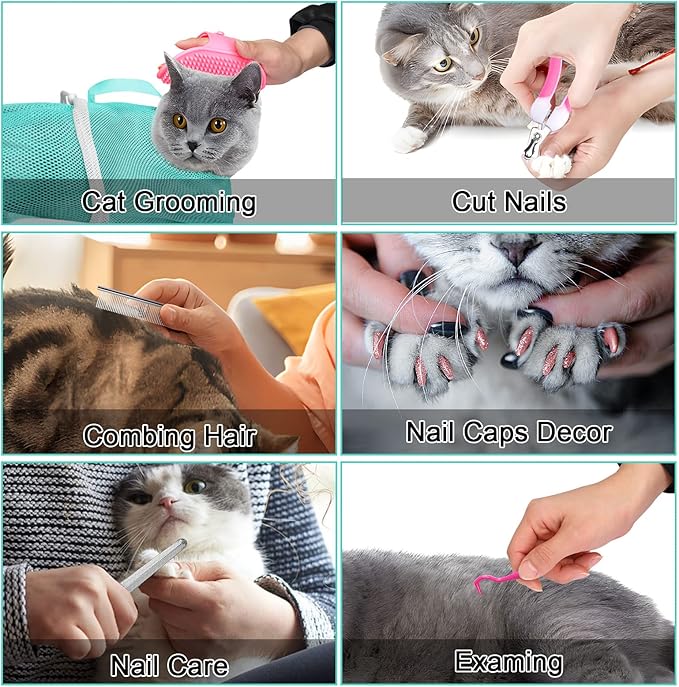 Cat Grooming

Cut Nails

Combing Hair

Nail Caps Decor

Nail Care

Examing