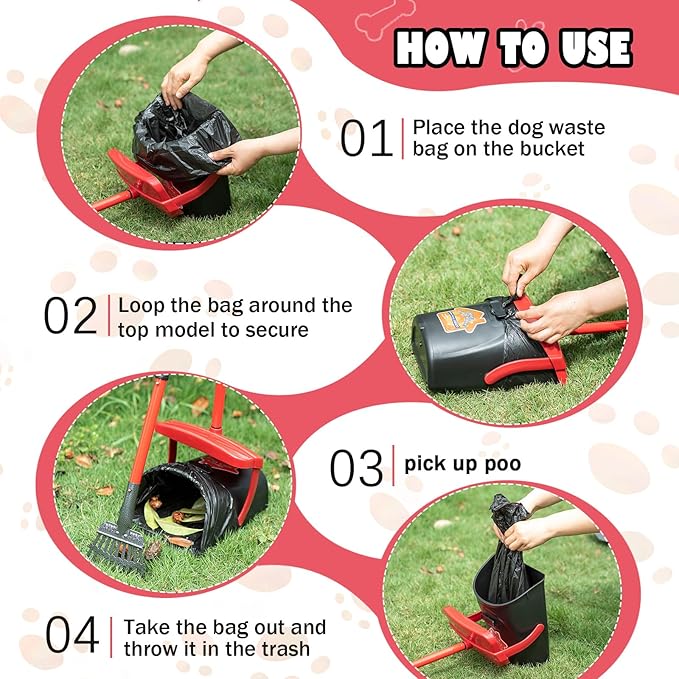 HOW TO USE

01 Place the dog waste bag on the bucket

02 Loop the bag around the top model to secure

03 pick up poo

04 Take the bag out and throw it in the trash