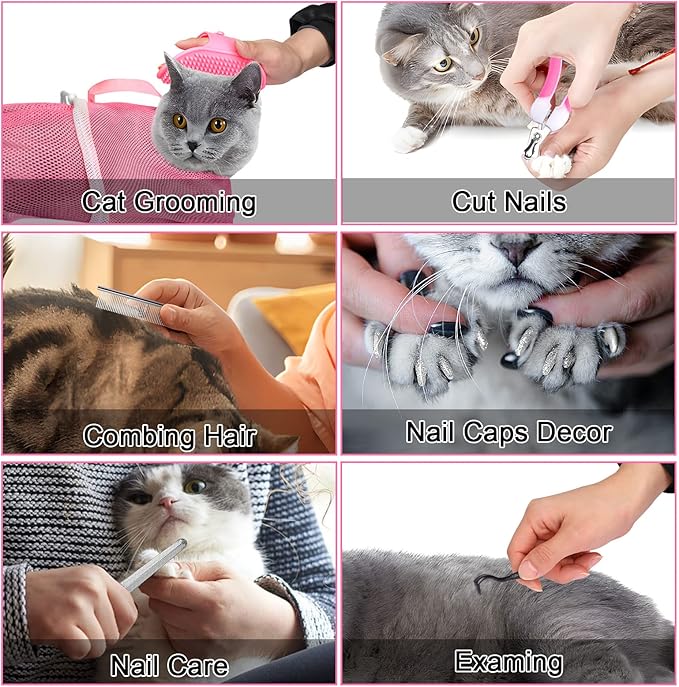 Cat Grooming

Cut Nails

Combing Hair

Nail Caps Decor

Nail Care

Examing