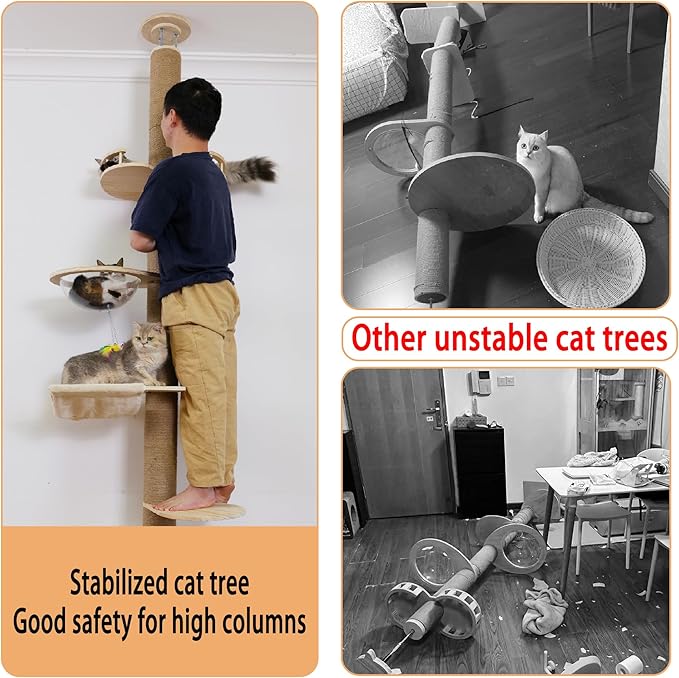 Stabilized cat tree
Good safety for high columns

Other unstable cat trees